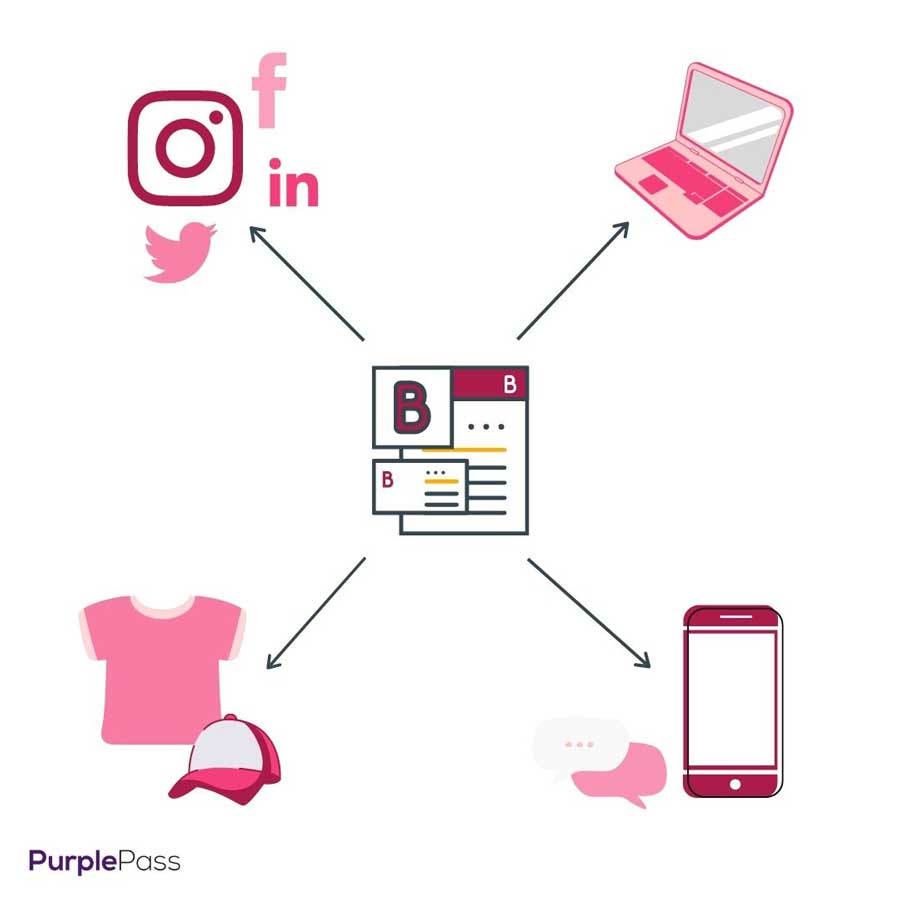 f
in

B
B
B

PurplePass